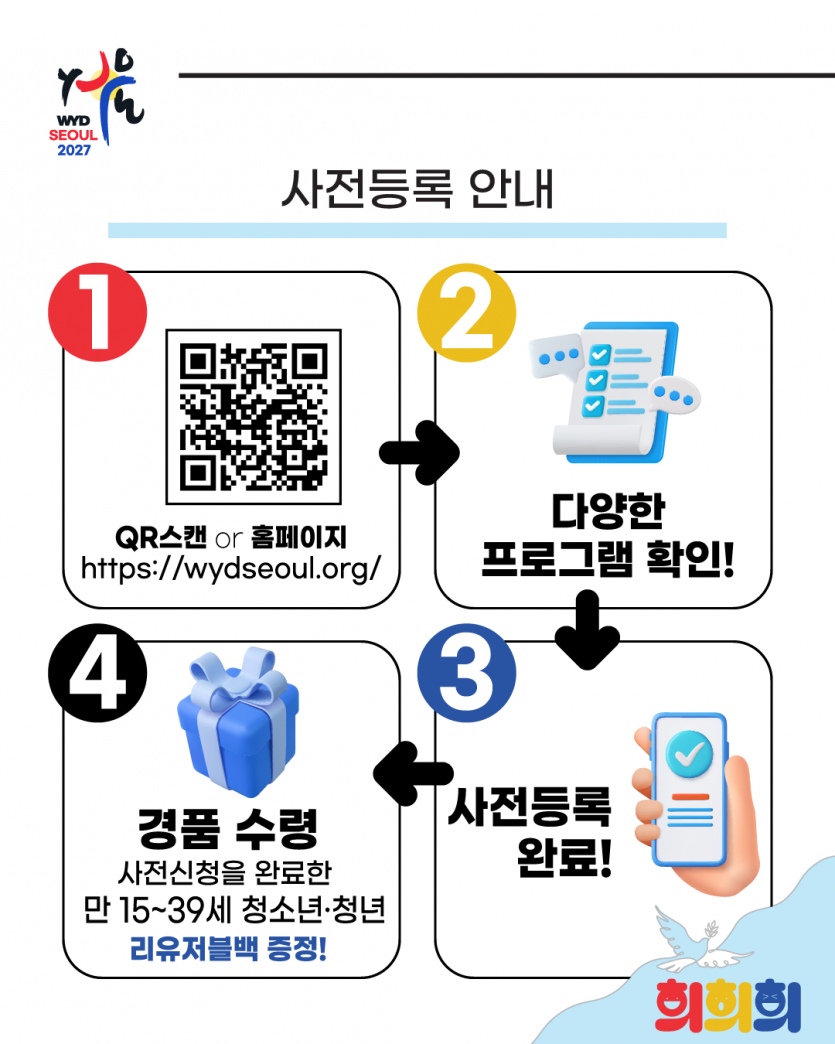 WYD SEOUL 2027

사전등록 안내

1

QR스캔 or 홈페이지
https://wydseoul.org/

2

다양한 프로그램 확인!

3

사전등록 완료!

4

경품 수령
사전신청을 완료한 만 15~39세 청소년·청년
리유저블백 증정!

희희희